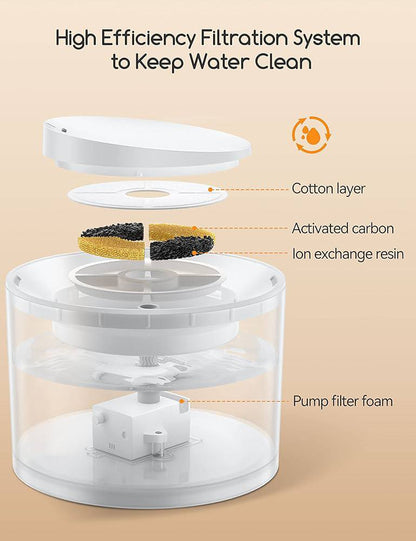 High Efficiency Filtration System to Keep Water Clean

Cotton layer

Activated carbon

Ion exchange resin

Pump filter foam