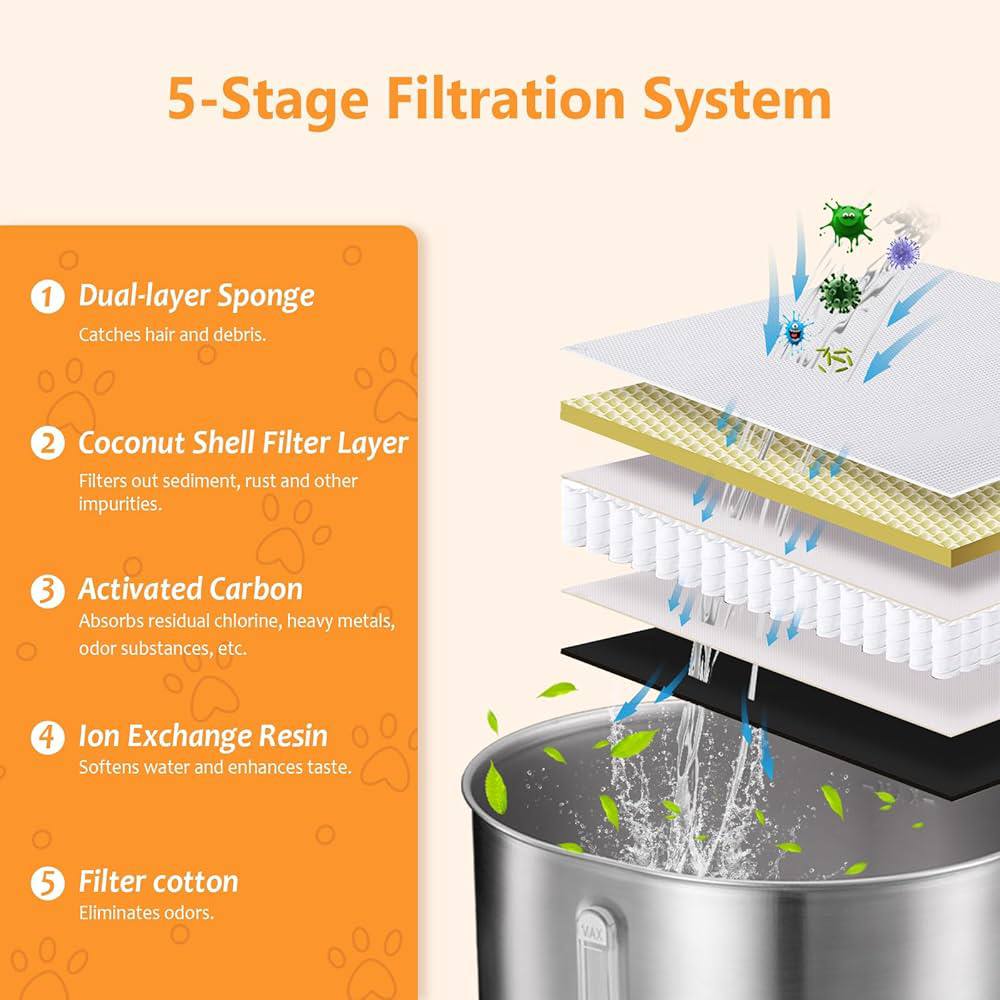 5-Stage Filtration System

1 Dual-layer Sponge
Catches hair and debris.

2 Coconut Shell Filter Layer
Filters out sediment, rust and other impurities.

3 Activated Carbon
Absorbs residual chlorine, heavy metals, odor substances, etc.

4 Ion Exchange Resin
Softens water and enhances taste.

5 Filter cotton
Eliminates odors.

MAX