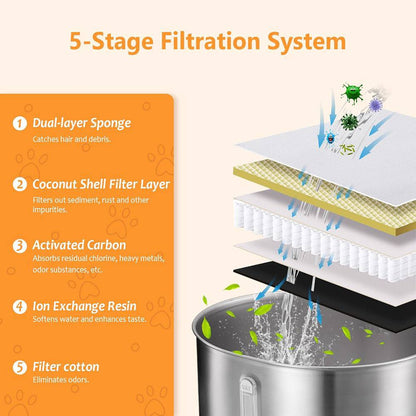 5-Stage Filtration System

1 Dual-layer Sponge
Catches hair and debris.

2 Coconut Shell Filter Layer
Filters out sediment, rust and other impurities.

3 Activated Carbon
Absorbs residual chlorine, heavy metals, odor substances, etc.

4 Ion Exchange Resin
Softens water and enhances taste.

5 Filter cotton
Eliminates odors.