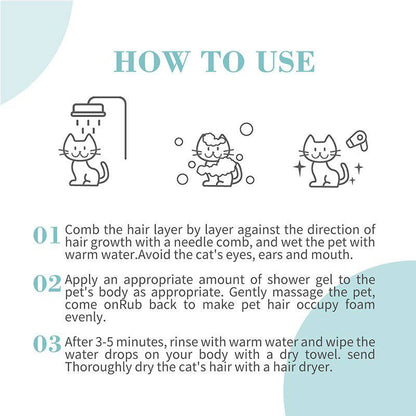 HOW TO USE

01 Comb the hair layer by layer against the direction of hair growth with a needle comb, and wet the pet with warm water.Avoid the cat's eyes, ears and mouth.

02 Apply an appropriate amount of shower gel to the pet's body as appropriate. Gently massage the pet, come onRub back to make pet hair occupy foam evenly.

03 After 3-5 minutes, rinse with warm water and wipe the water drops on your body with a dry towel. send Thoroughly dry the cat's hair with a hair dryer.