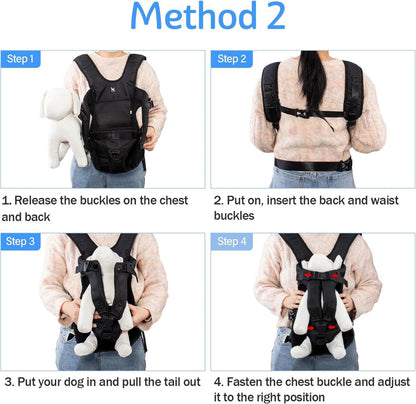 Method 2

Step 1

1. Release the buckles on the chest and back

Step 2

2. Put on, insert the back and waist buckles

Step 3

3. Put your dog in and pull the tail out

Step 4

4. Fasten the chest buckle and adjust it to the right position