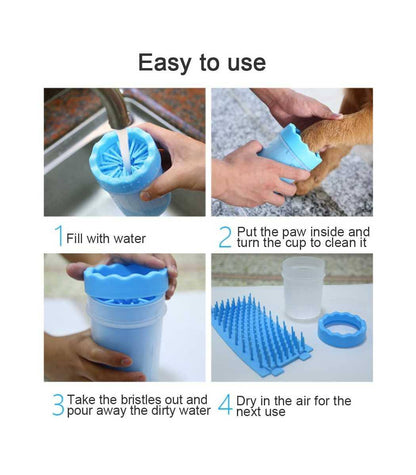 Easy to use

1 Fill with water

2 Put the paw inside and turn the cup to clean it

3 Take the bristles out and pour away the dirty water

4 Dry in the air for the next use