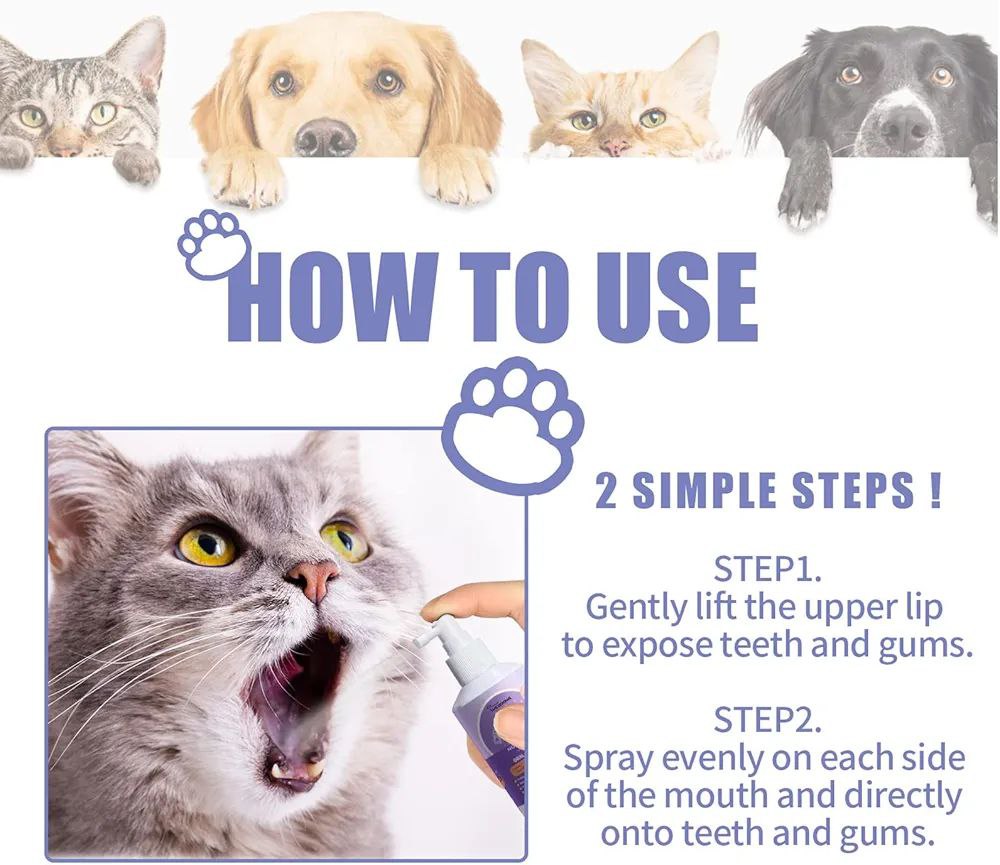 HOW TO USE

2 SIMPLE STEPS !

STEP1.
Gently lift the upper lip to expose teeth and gums.

STEP2.
Spray evenly on each side of the mouth and directly onto teeth and gums.