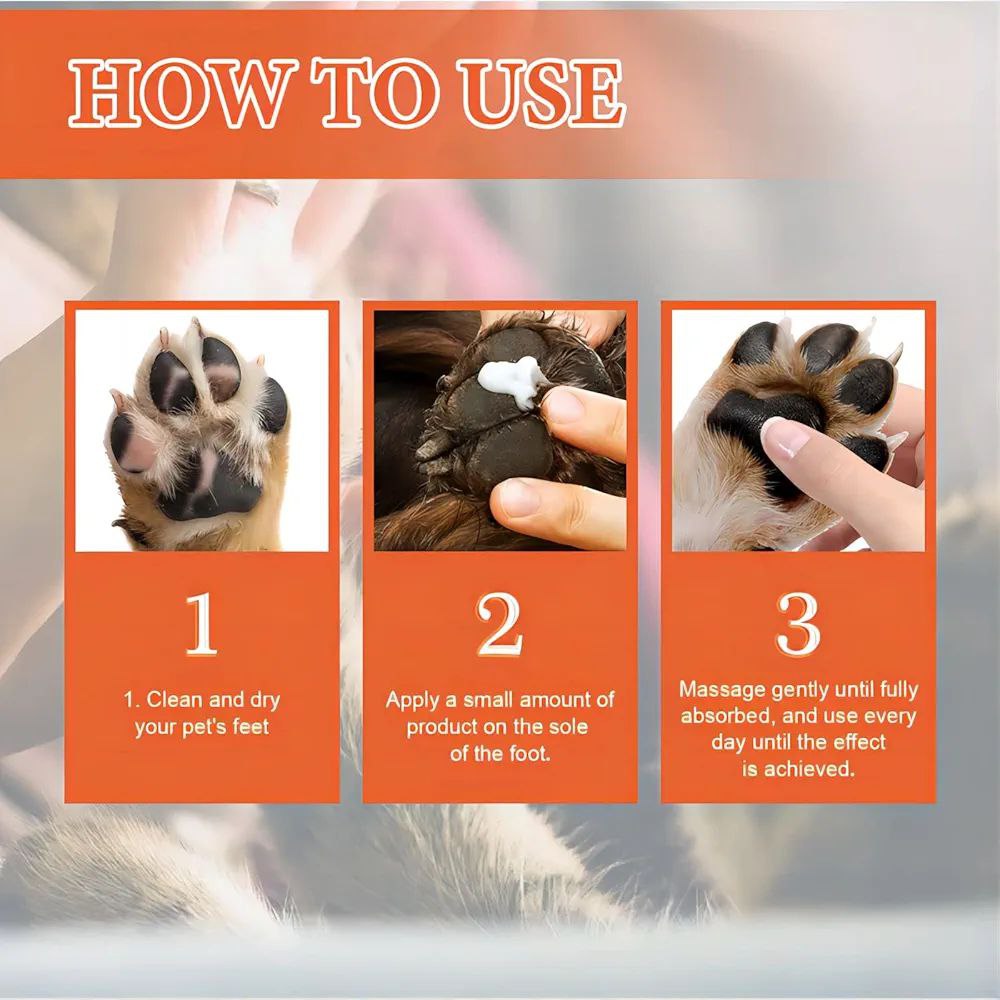 HOW TO USE

1

1. Clean and dry your pet's feet

2

Apply a small amount of product on the sole of the foot.

3

Massage gently until fully absorbed, and use every day until the effect is achieved.