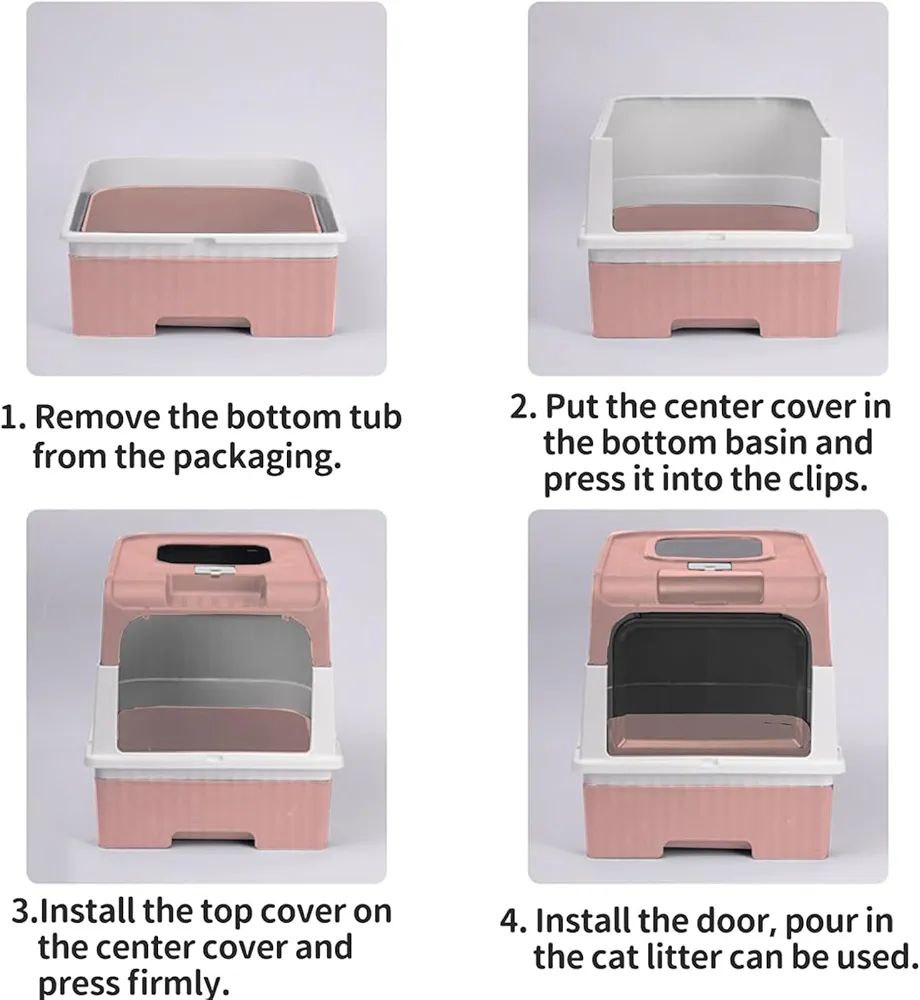 1. Remove the bottom tub from the packaging.

2. Put the center cover in the bottom basin and press it into the clips.

3.Install the top cover on the center cover and press firmly.

4. Install the door, pour in the cat litter can be used.