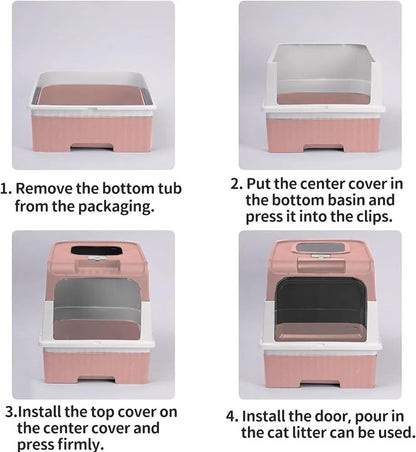 1. Remove the bottom tub from the packaging.

2. Put the center cover in the bottom basin and press it into the clips.

3.Install the top cover on the center cover and press firmly.

4. Install the door, pour in the cat litter can be used.